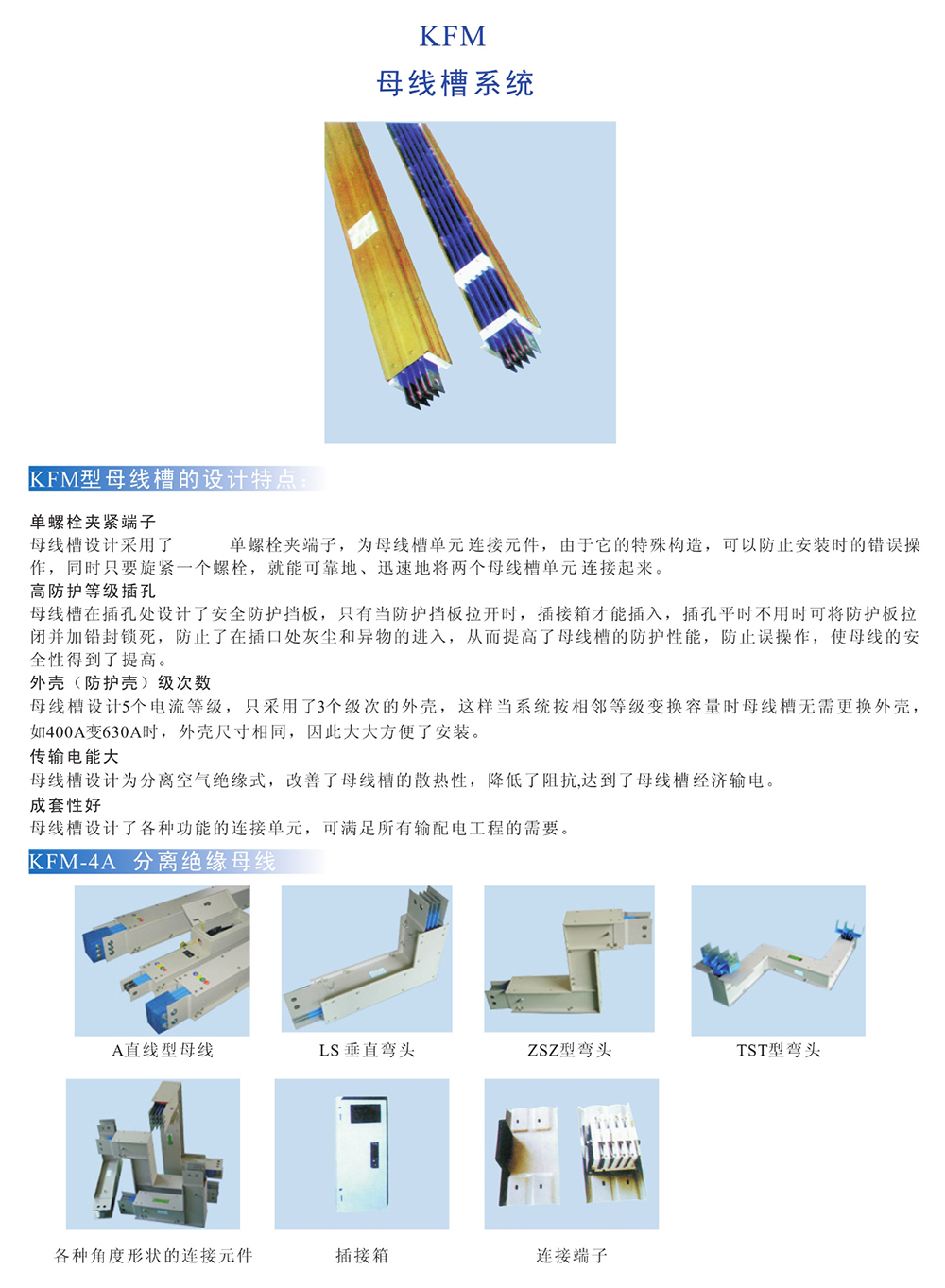 KFM
母线槽系统

KFM型母线槽的设计特点:

单螺栓夹紧端子
母线槽设计采用了　　单螺栓夹端子，为母线槽单元连接元件，由于它的特殊构造，可以防止安装时的错误操作，同时只要旋紧一个螺栓，就能可靠地、迅速地将两个母线槽单元连接起来。
高防护等级插孔
母线槽在插孔处设计了安全防护挡板，只有当防护挡板拉开时，插接箱才能插入，插孔平时不用时可将防护板拉闭并加铅封锁死，防止了在插口处灰尘和异物的进入，从而提高了母线槽的防护性能，防止误操作，使母线的安全性得到了提高。
外壳（防护壳）级次数
母线槽设计5个电流等级，只采用了3个级次的外壳，这样当系统按相邻等级变换容量时母线槽无需更换外壳，如400A变630A时，外壳尺寸相同，因此大大方便了安装。
传输电能大
母线槽设计为分离空气绝缘式，改善了母线槽的散热性，降低了阻抗,达到了母线槽经济输电。
成套性好
母线槽设计了各种功能的连接单元，可满足所有输配电工程的需要。

KFM-4A 分离绝缘母线

A直线型母线
LS 垂直弯头
ZSZ型弯头
TST型弯头
各种角度形状的连接元件
插接箱
连接端子